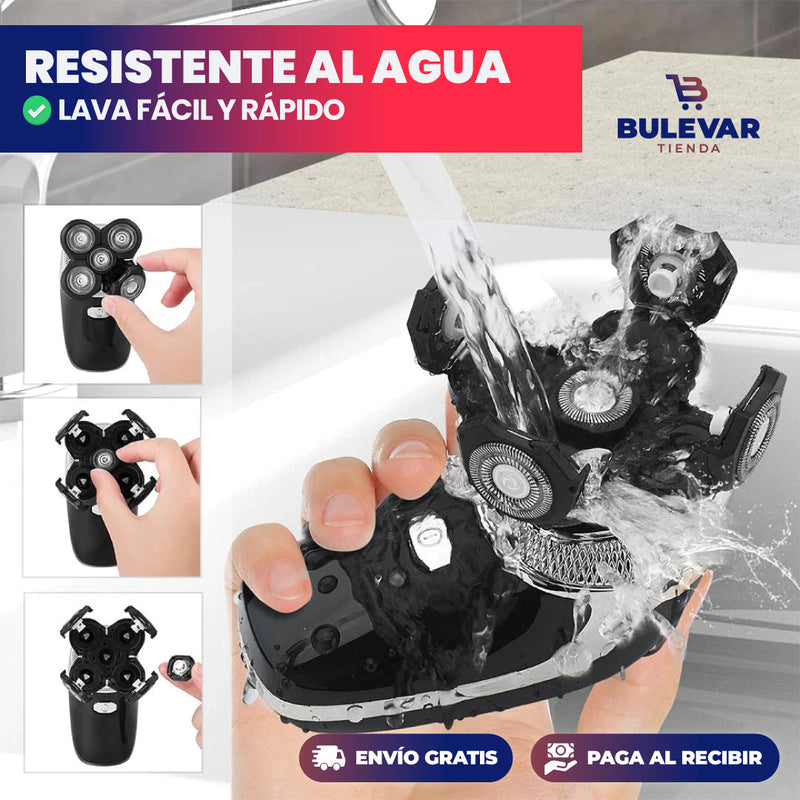 RESISTENTE AL AGUA
LAVA FÁCIL Y RÁPIDO

BULEVAR
TIENDA

ENVÍO GRATIS
PAGA AL RECIBIR